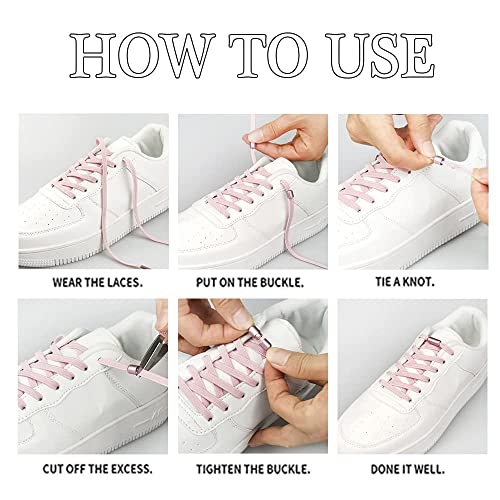 HOW TO USE

WEAR THE LACES.

PUT ON THE BUCKLE.

TIE A KNOT.

CUT OFF THE EXCESS.

TIGHTEN THE BUCKLE.

DONE IT WELL.