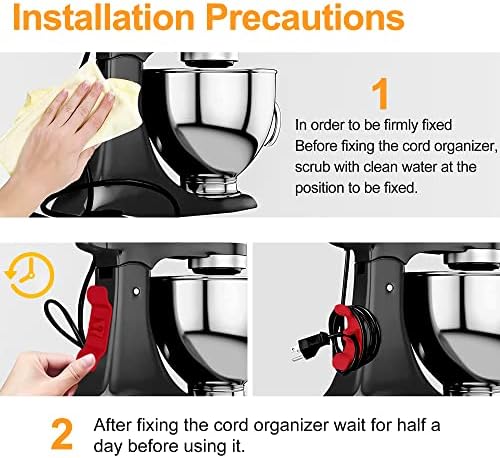 Installation Precautions

1

In order to be firmly fixed
Before fixing the cord organizer, scrub with clean water at the position to be fixed.

2

After fixing the cord organizer wait for half a day before using it.