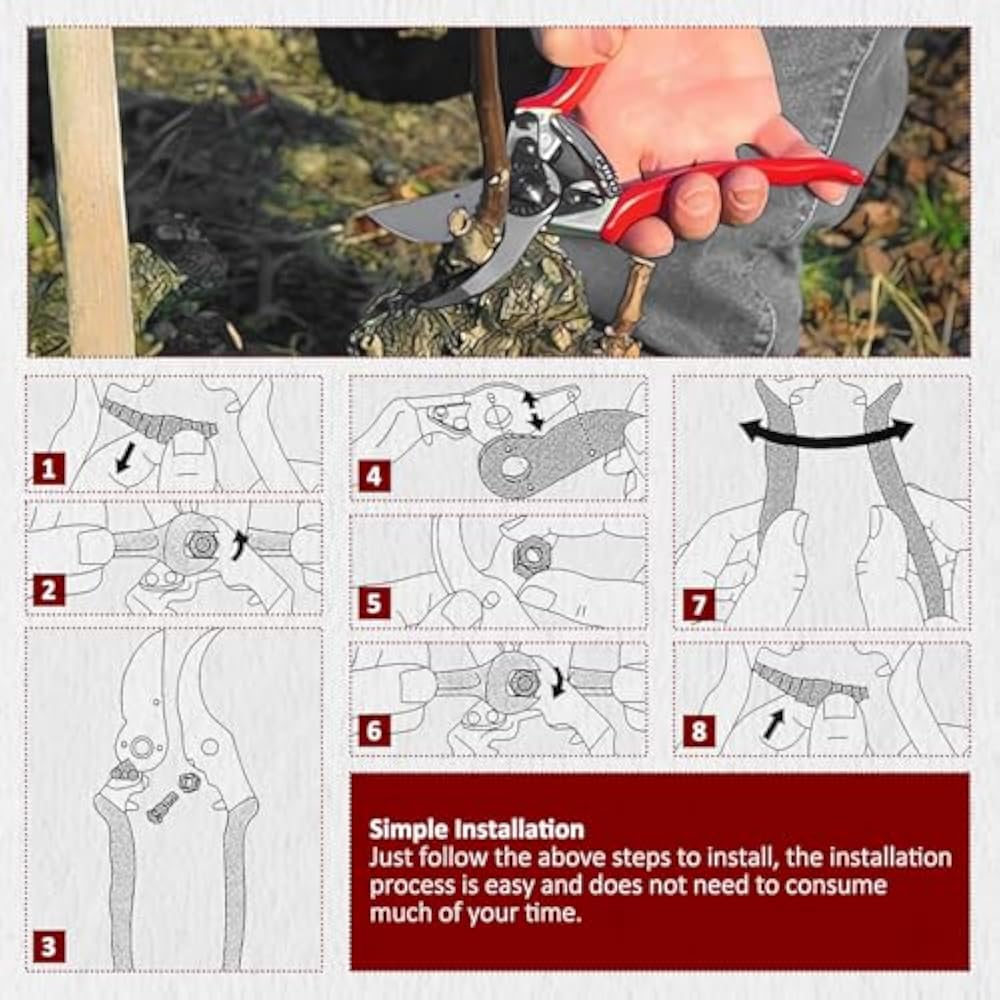 1
2
3
4
5
6
7
8

Simple Installation
Just follow the above steps to install, the installation process is easy and does not need to consume much of your time.