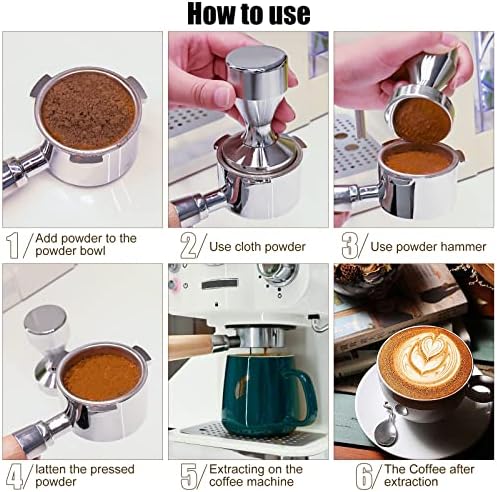 How to use

1/ Add powder to the powder bowl

2/ Use cloth powder

3/ Use powder hammer

4/ latten the pressed powder

5/ Extracting on the coffee machine

6/ The Coffee after extraction