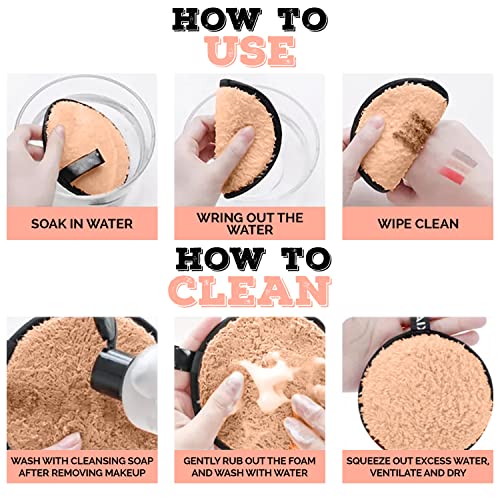 HOW TO
USE

SOAK IN WATER

WRING OUT THE WATER

WIPE CLEAN

HOW TO
CLEAN

WASH WITH CLEANSING SOAP AFTER REMOVING MAKEUP

GENTLY RUB OUT THE FOAM AND WASH WITH WATER

SQUEEZE OUT EXCESS WATER, VENTILATE AND DRY