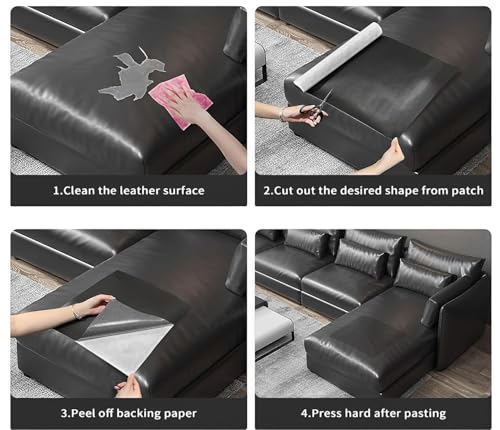 1.Clean the leather surface

2.Cut out the desired shape from patch

3.Peel off backing paper

4.Press hard after pasting