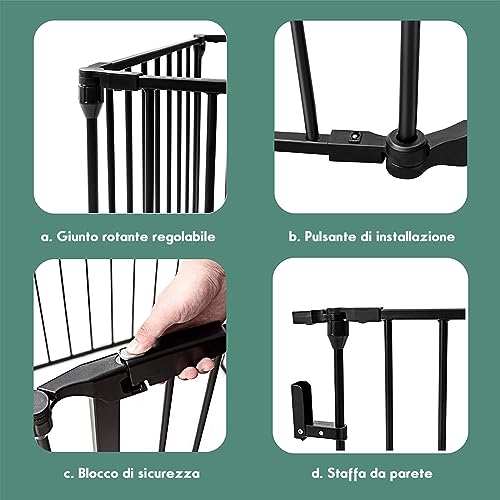 a. Giunto rotante regolabile

b. Pulsante di installazione

c. Blocco di sicurezza

d. Staffa da parete