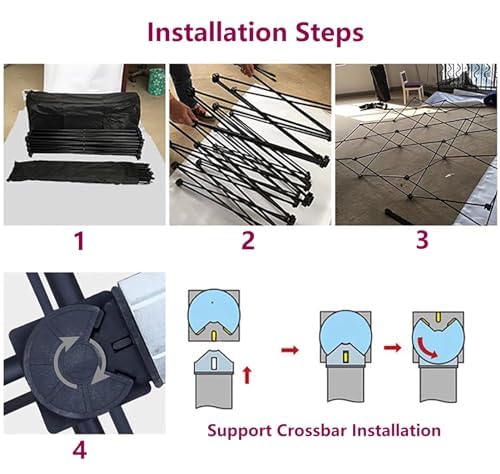 Installation Steps

1

2

3

4

Support Crossbar Installation