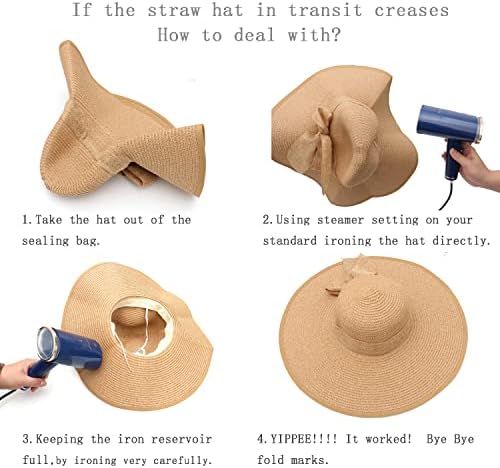 If the straw hat in transit creases
How to deal with?

1.Take the hat out of the sealing bag.

2.Using steamer setting on your standard ironing the hat directly.

3.Keeping the iron reservoir full,by ironing very carefully.

4.YIPPEE!!!! It worked! Bye Bye fold marks.