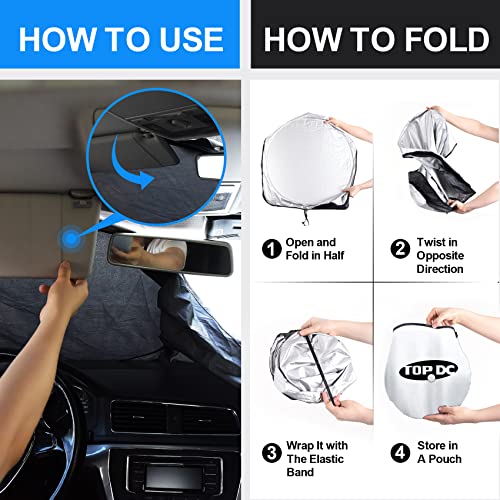 HOW TO USE

HOW TO FOLD

1 Open and Fold in Half

2 Twist in Opposite Direction

3 Wrap It with The Elastic Band

TOP DC

4 Store in A Pouch