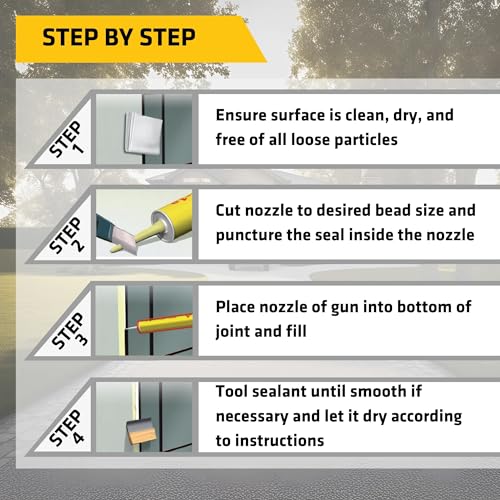 STEP BY STEP

STEP 1

Ensure surface is clean, dry, and free of all loose particles

STEP 2

Cut nozzle to desired bead size and puncture the seal inside the nozzle

STEP 3

Place nozzle of gun into bottom of joint and fill

STEP 4

Tool sealant until smooth if necessary and let it dry according to instructions