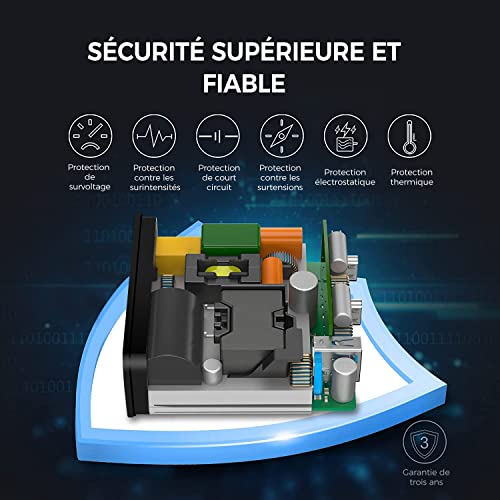 SÉCURITÉ SUPÉRIEURE ET FIABLE

Protection de survoltage

Protection contre les surintensités

Protection de court circuit

Protection contre les surtensions

Protection électrostatique

Protection thermique

3

Garantie de trois ans