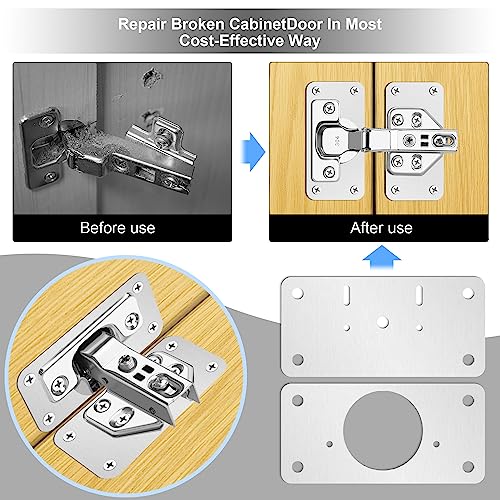 Repair Broken CabinetDoor In Most Cost-Effective Way

Before use

After use