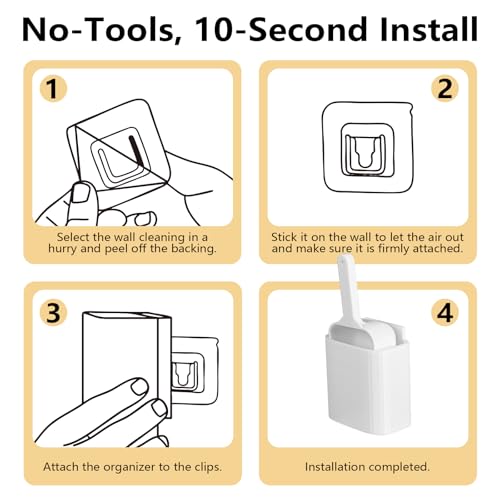 No-Tools, 10-Second Install

1

Select the wall cleaning in a hurry and peel off the backing.

2

Stick it on the wall to let the air out and make sure it is firmly attached.

3

Attach the organizer to the clips.

4

Installation completed.