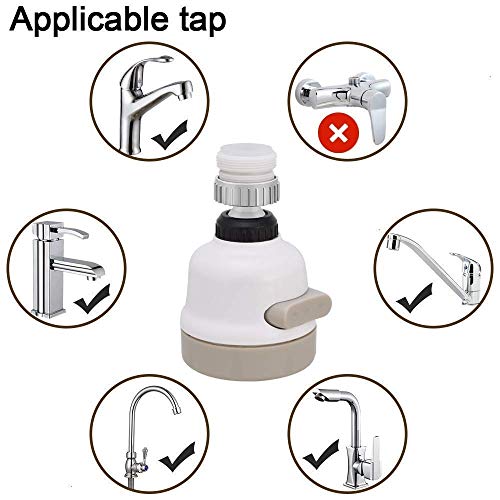 Applicable tap