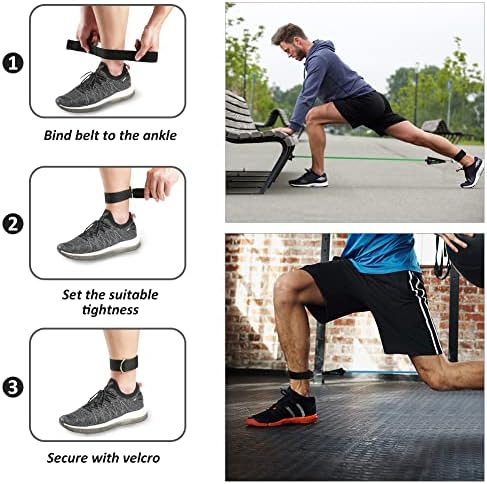 1

Bind belt to the ankle

2

Set the suitable tightness

3

Secure with velcro