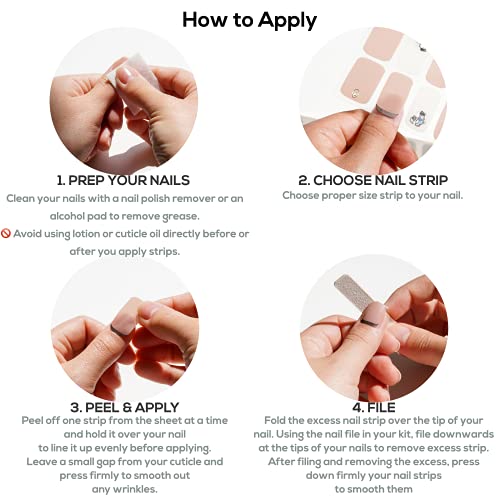 How to Apply

1. PREP YOUR NAILS

Clean your nails with a nail polish remover or an alcohol pad to remove grease.

🚫 Avoid using lotion or cuticle oil directly before or after you apply strips.

2. CHOOSE NAIL STRIP

Choose proper size strip to your nail.

3. PEEL & APPLY

Peel off one strip from the sheet at a time and hold it over your nail to line it up evenly before applying. Leave a small gap from your cuticle and press firmly to smooth out any wrinkles.

4. FILE

Fold the excess nail strip over the tip of your nail. Using the nail file in your kit, file downwards at the tips of your nails to remove excess strip. After filing and removing the excess, press down firmly your nail strips to smooth them