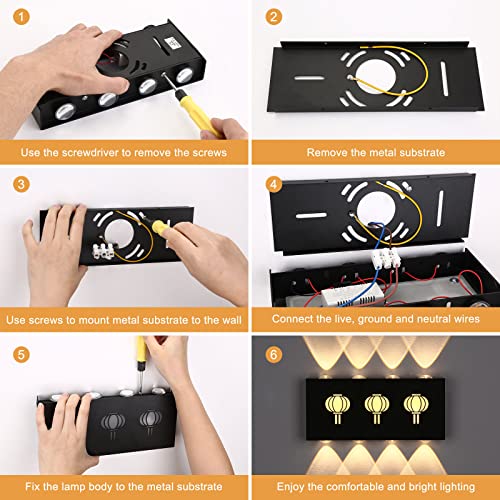 1

Use the screwdriver to remove the screws

2

Remove the metal substrate

3

Use screws to mount metal substrate to the wall

4

Connect the live, ground and neutral wires

5

Fix the lamp body to the metal substrate

6

Enjoy the comfortable and bright lighting