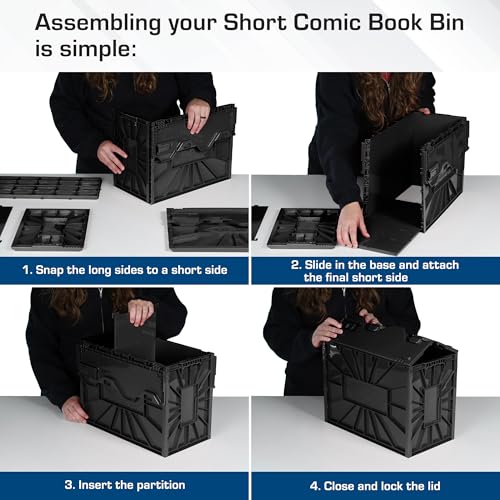 Assembling your Short Comic Book Bin is simple:

1. Snap the long sides to a short side

2. Slide in the base and attach the final short side

3. Insert the partition

4. Close and lock the lid