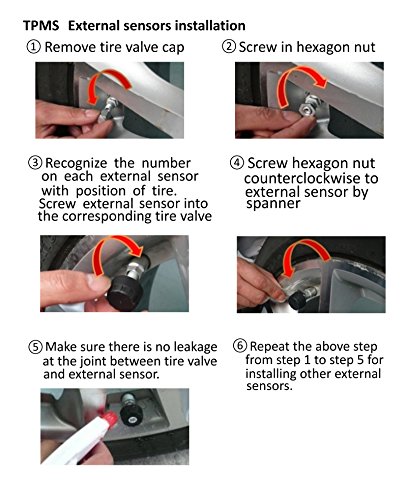 TPMS External sensors installation

① Remove tire valve cap

② Screw in hexagon nut

③ Recognize the number on each external sensor with position of tire. Screw external sensor into the corresponding tire valve

④ Screw hexagon nut counterclockwise to external sensor by spanner

⑤ Make sure there is no leakage at the joint between tire valve and external sensor.

⑥ Repeat the above step from step 1 to step 5 for installing other external sensors.