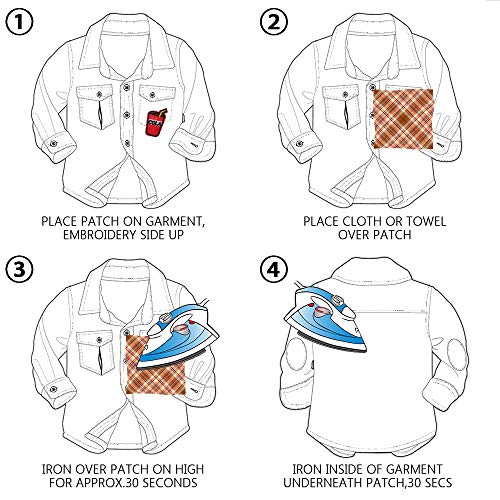 1

PLACE PATCH ON GARMENT, EMBROIDERY SIDE UP

2

PLACE CLOTH OR TOWEL OVER PATCH

3

IRON OVER PATCH ON HIGH FOR APPROX.30 SECONDS

4

IRON INSIDE OF GARMENT UNDERNEATH PATCH,30 SECS