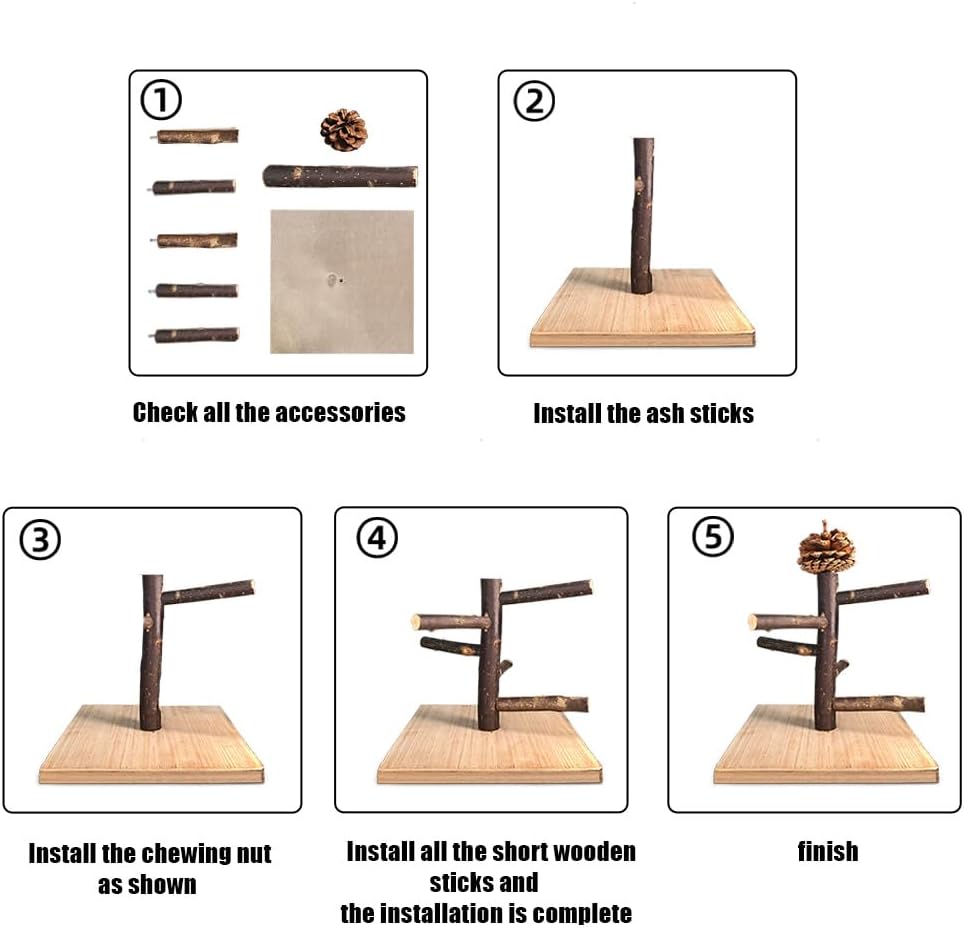 ①

Check all the accessories

②

Install the ash sticks

③

Install the chewing nut as shown

④

Install all the short wooden sticks and the installation is complete

⑤

finish