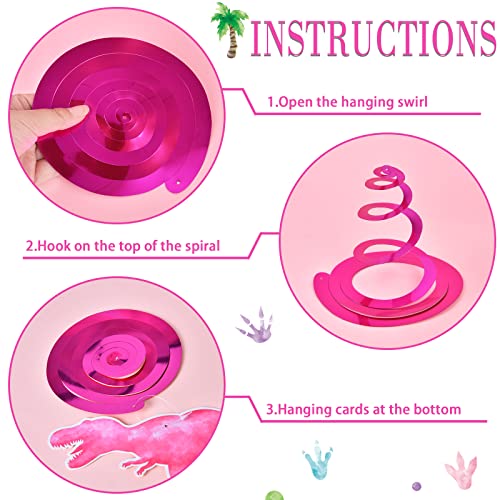 INSTRUCTIONS

1.Open the hanging swirl

2.Hook on the top of the spiral

3.Hanging cards at the bottom