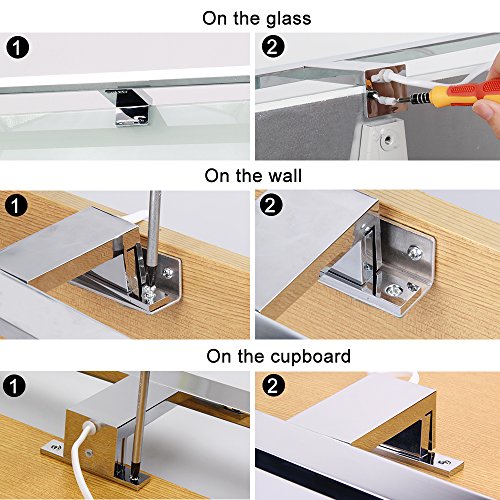 On the glass

1

2

On the wall

1

2

On the cupboard

1

2