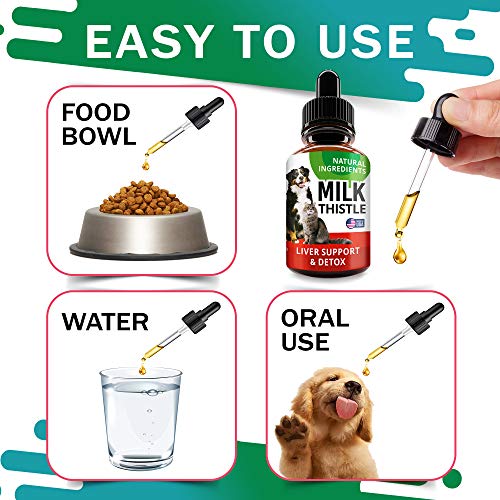 EASY TO USE

FOOD BOWL

NATURAL INGREDIENTS

MILK THISTLE

LIVER SUPPORT & DETOX

WATER

ORAL USE