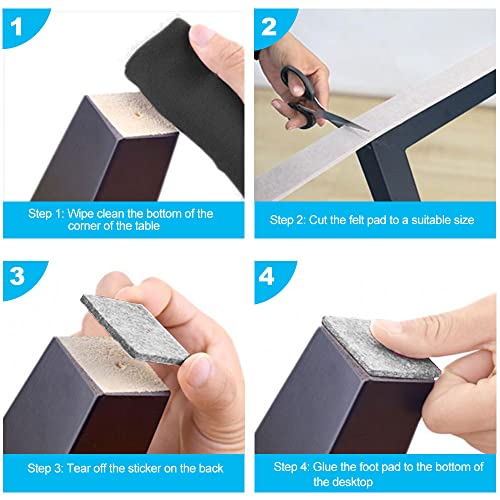 1

Step 1: Wipe clean the bottom of the corner of the table

2

Step 2: Cut the felt pad to a suitable size

3

Step 3: Tear off the sticker on the back

4

Step 4: Glue the foot pad to the bottom of the desktop