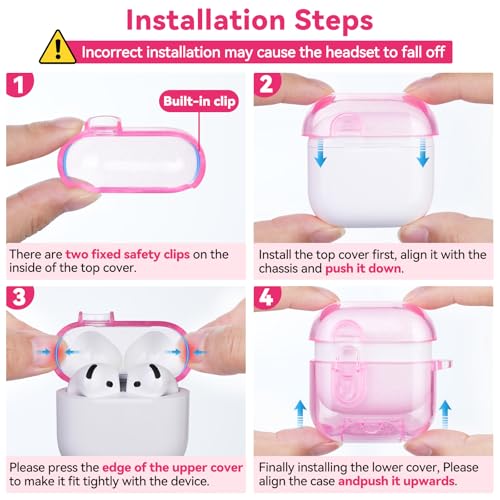 Installation Steps

Incorrect installation may cause the headset to fall off

1

Built-in clip

There are two fixed safety clips on the inside of the top cover.

2

Install the top cover first, align it with the chassis and push it down.

3

Please press the edge of the upper cover to make it fit tightly with the device.

4

Finally installing the lower cover, Please align the case andpush it upwards.