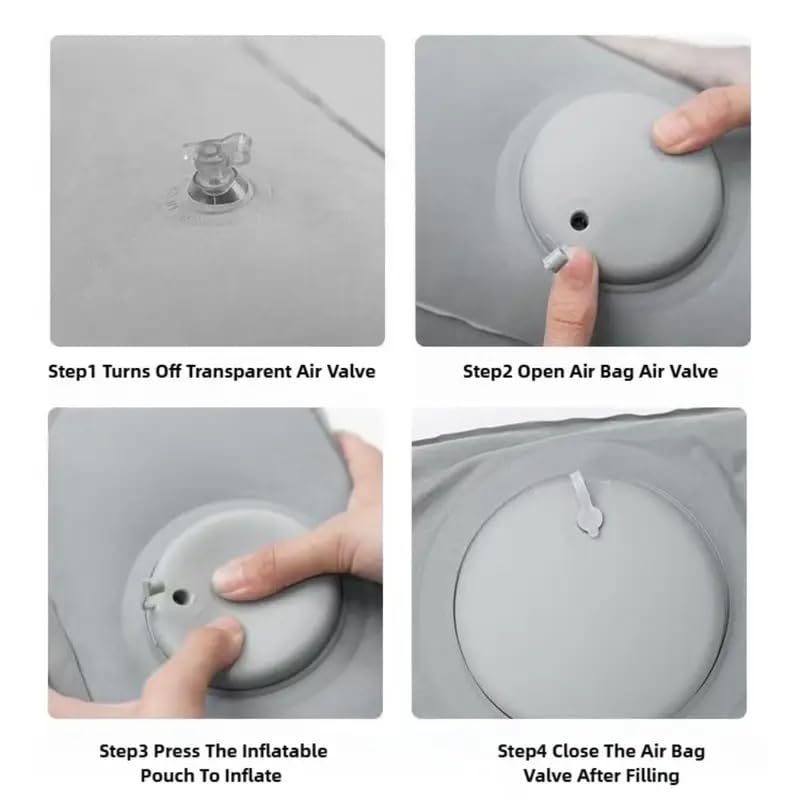 Step1 Turns Off Transparent Air Valve

Step2 Open Air Bag Air Valve

Step3 Press The Inflatable Pouch To Inflate

Step4 Close The Air Bag Valve After Filling