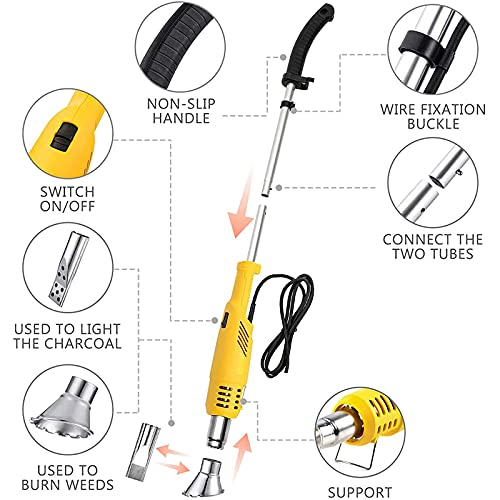 NON-SLIP HANDLE

WIRE FIXATION BUCKLE

SWITCH ON/OFF

CONNECT THE TWO TUBES

USED TO LIGHT THE CHARCOAL

USED TO BURN WEEDS

SUPPORT