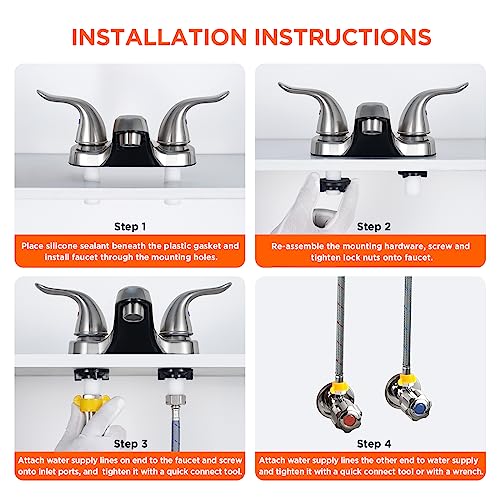 INSTALLATION INSTRUCTIONS

Step 1

Place silicone sealant beneath the plastic gasket and install faucet through the mounting holes.

Step 2

Re-assemble the mounting hardware, screw and tighten lock nuts onto faucet.

Step 3

Attach water supply lines on end to the faucet and screw onto inlet ports, and tighten it with a quick connect tool.

Step 4

Attach water supply lines the other end to water supply and tighten it with a quick connect tool or with a wrench.