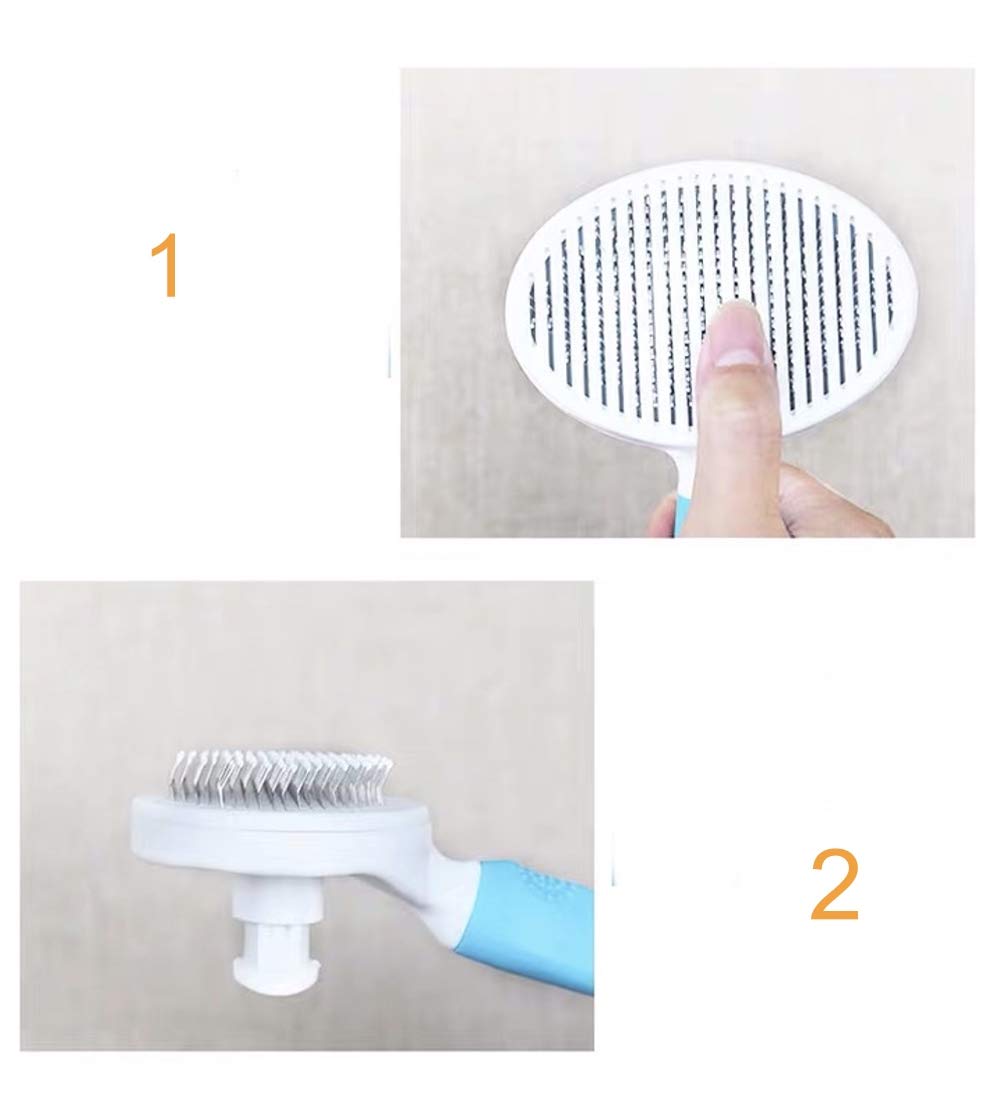 1

2