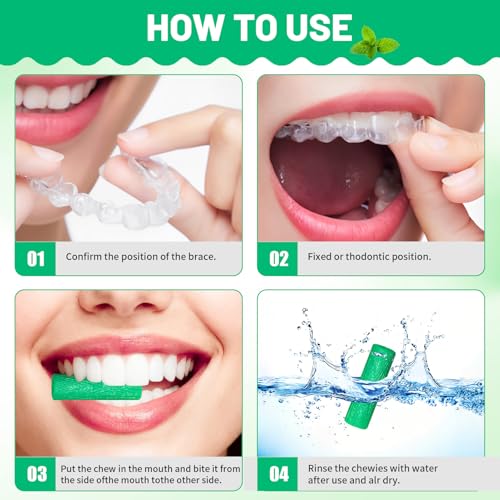 HOW TO USE

01 Confirm the position of the brace.

02 Fixed or thodontic position.

03 Put the chew in the mouth and bite it from the side ofthe mouth tothe other side.

04 Rinse the chewies with water after use and alr dry.