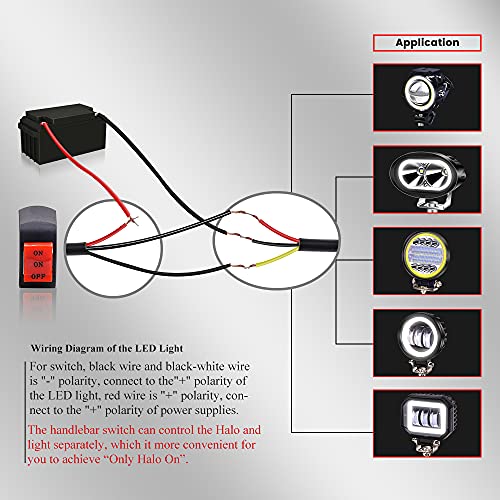 Application

ON
ON
OFF

Wiring Diagram of the LED Light

For switch, black wire and black-white wire is "-" polarity, connect to the"+" polarity of the LED light, red wire is "+" polarity, connect to the "+" polarity of power supplies.

The handlebar switch can control the Halo and light separately, which it more convenient for you to achieve “Only Halo On”.