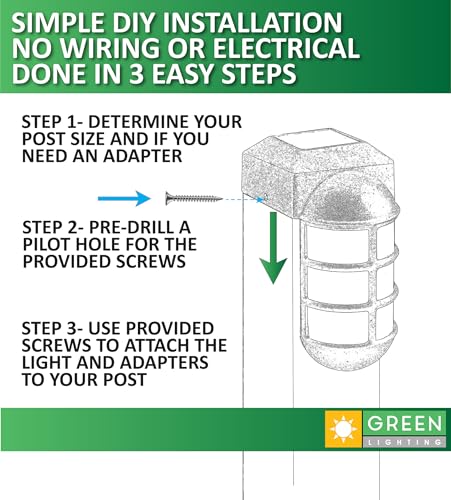 SIMPLE DIY INSTALLATION
NO WIRING OR ELECTRICAL
DONE IN 3 EASY STEPS

STEP 1- DETERMINE YOUR POST SIZE AND IF YOU NEED AN ADAPTER

STEP 2- PRE-DRILL A PILOT HOLE FOR THE PROVIDED SCREWS

STEP 3- USE PROVIDED SCREWS TO ATTACH THE LIGHT AND ADAPTERS TO YOUR POST

GREEN
LIGHTING