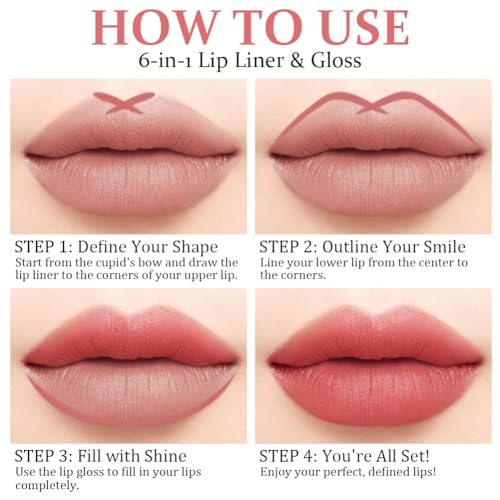 HOW TO USE
6-in-1 Lip Liner & Gloss

STEP 1: Define Your Shape
Start from the cupid's bow and draw the lip liner to the corners of your upper lip.

STEP 2: Outline Your Smile
Line your lower lip from the center to the corners.

STEP 3: Fill with Shine
Use the lip gloss to fill in your lips completely.

STEP 4: You're All Set!
Enjoy your perfect, defined lips!