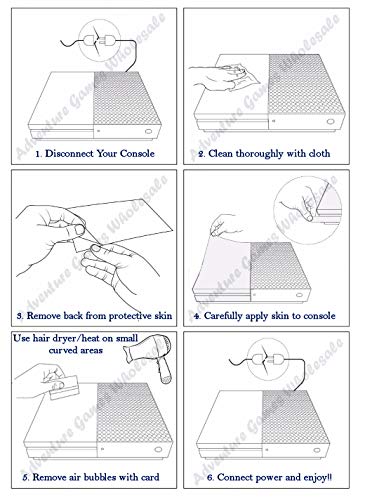 Adventure Games Wholesale

1. Disconnect Your Console

Adventure Games Wholesale

2. Clean thoroughly with cloth

Adventure Games Wholesale

3. Remove back from protective skin

Adventure Games Wholesale

4. Carefully apply skin to console

Use hair dryer/heat on small curved areas

Adventure Games Wholesale

5. Remove air bubbles with card

Adventure Games Wholesale

6. Connect power and enjoy!!