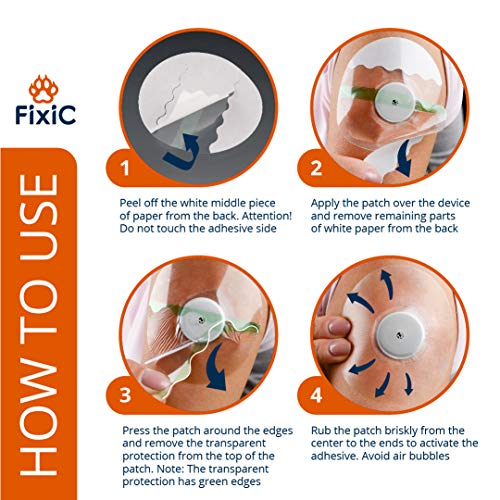 FixiC

HOW TO USE

1

Peel off the white middle piece of paper from the back. Attention! Do not touch the adhesive side

2

Apply the patch over the device and remove remaining parts of white paper from the back

3

Press the patch around the edges and remove the transparent protection from the top of the patch. Note: The transparent protection has green edges

4

Rub the patch briskly from the center to the ends to activate the adhesive. Avoid air bubbles