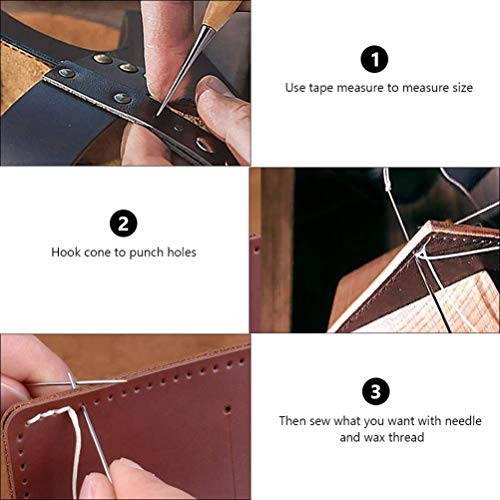 1
Use tape measure to measure size

2
Hook cone to punch holes

3
Then sew what you want with needle and wax thread