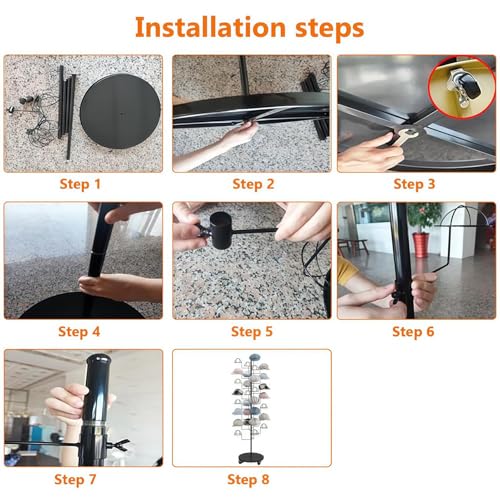 Installation steps

Step 1

Step 2

Step 3

Step 4

Step 5

Step 6

Step 7

Step 8