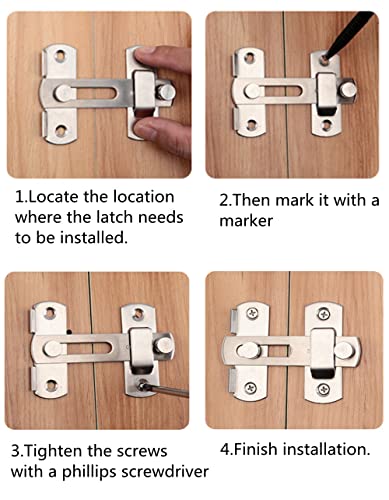 1.Locate the location where the latch needs to be installed.

2.Then mark it with a marker

3.Tighten the screws with a phillips screwdriver

4.Finish installation.