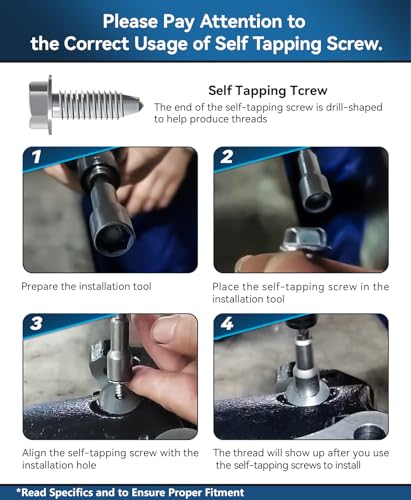 Please Pay Attention to the Correct Usage of Self Tapping Screw.

Self Tapping Tcrew

The end of the self-tapping screw is drill-shaped to help produce threads

1

Prepare the installation tool

2

Place the self-tapping screw in the installation tool

3

Align the self-tapping screw with the installation hole

4

The thread will show up after you use the self-tapping screws to install

*Read Specifics and to Ensure Proper Fitment