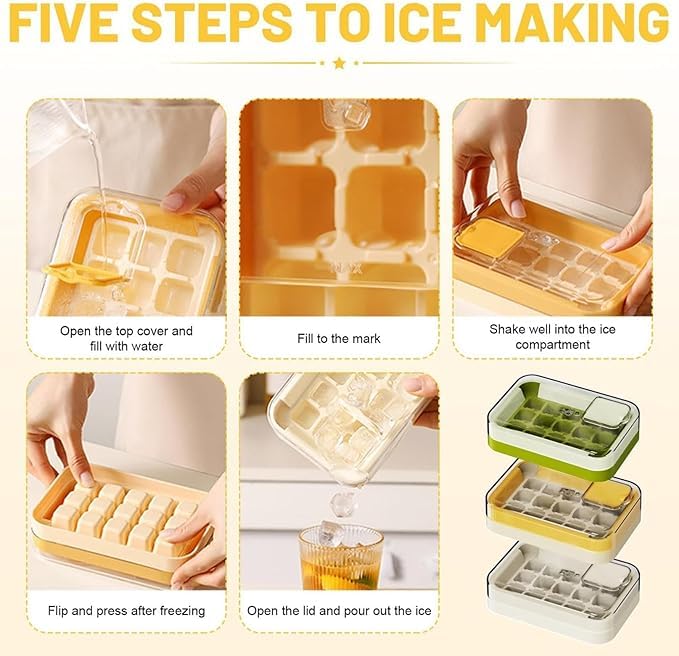 FIVE STEPS TO ICE MAKING

Open the top cover and fill with water

Fill to the mark

Shake well into the ice compartment

Flip and press after freezing

Open the lid and pour out the ice