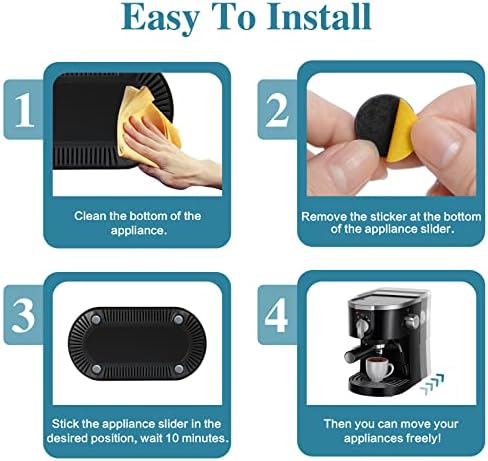 Easy To Install

1

Clean the bottom of the appliance.

2

Remove the sticker at the bottom of the appliance slider.

3

Stick the appliance slider in the desired position, wait 10 minutes.

4

Then you can move your appliances freely!