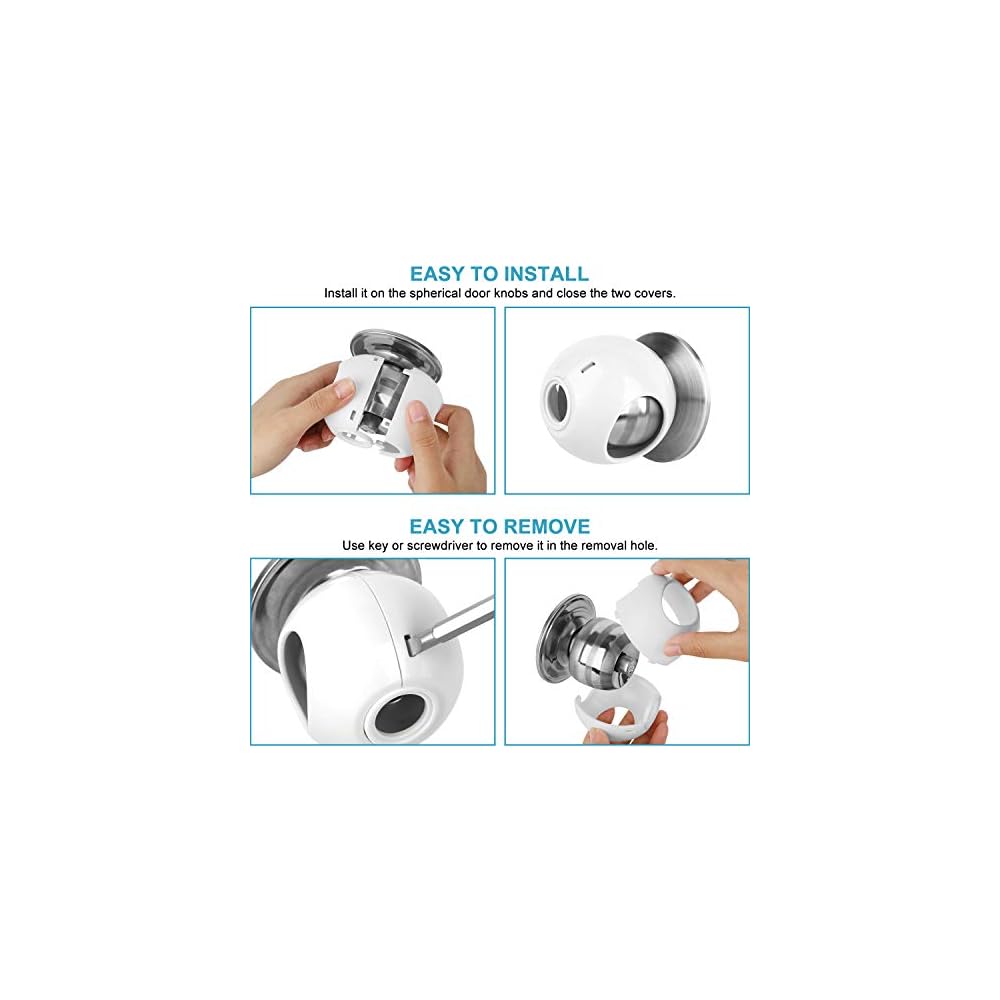 EASY TO INSTALL
Install it on the spherical door knobs and close the two covers.

EASY TO REMOVE
Use key or screwdriver to remove it in the removal hole.