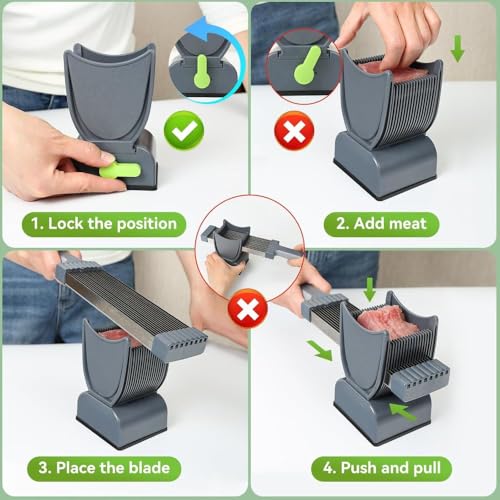 1. Lock the position

2. Add meat

3. Place the blade

4. Push and pull