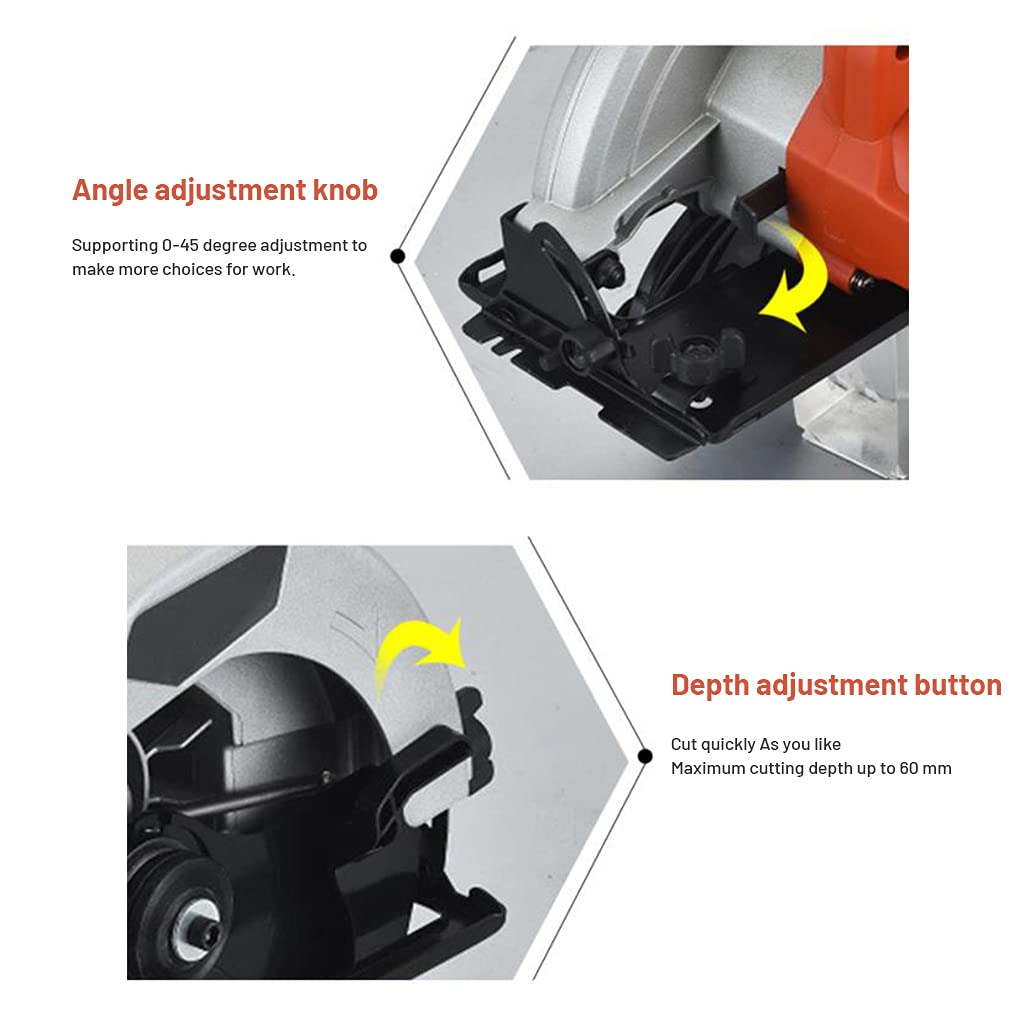 Angle adjustment knob

Supporting 0-45 degree adjustment to make more choices for work.

Depth adjustment button

Cut quickly As you like
Maximum cutting depth up to 60 mm