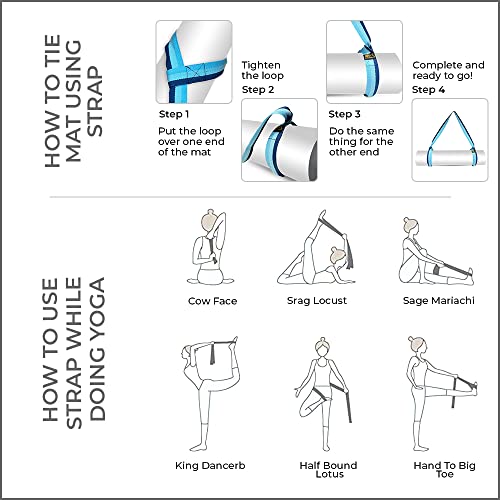 HOW TO TIE MAT USING STRAP

Step 1
Put the loop over one end of the mat

Tighten the loop
Step 2

Step 3
Do the same thing for the other end

Complete and ready to go!
Step 4

HOW TO USE STRAP WHILE DOING YOGA

Cow Face

Srag Locust

Sage Mariachi

King Dancerb

Half Bound Lotus

Hand To Big Toe