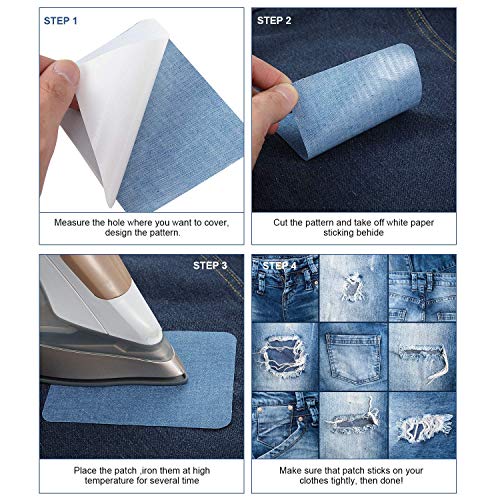 STEP 1

Measure the hole where you want to cover, design the pattern.

STEP 2

Cut the pattern and take off white paper sticking behide

STEP 3

Place the patch ,iron them at high temperature for several time

STEP 4

Make sure that patch sticks on your clothes tightly, then done!