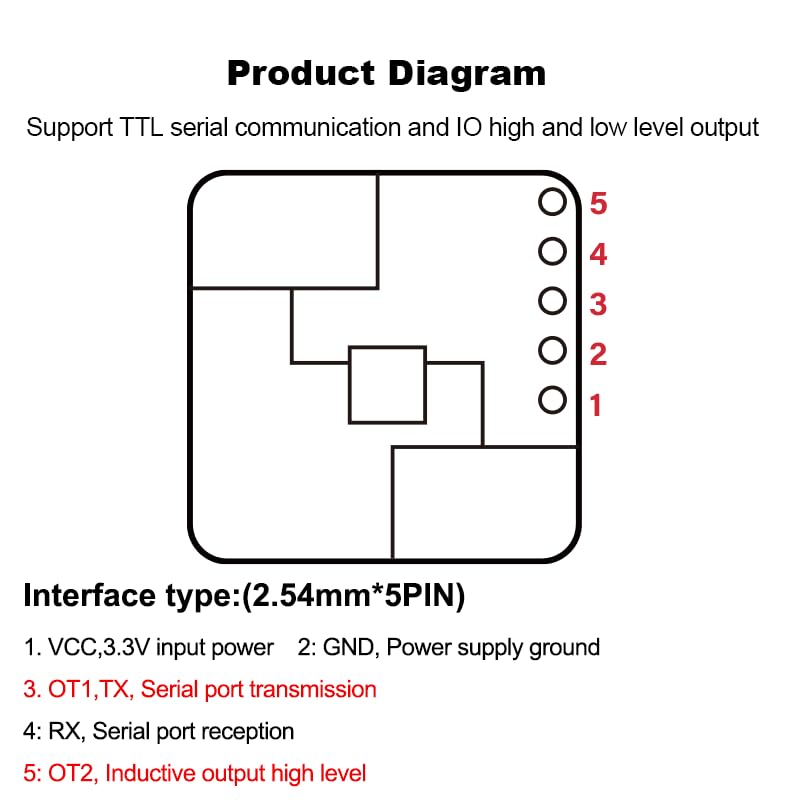 Product Diagram

Support TTL serial communication and IO high and low level output

5
4
3
2
1

Interface type:(2.54mm*5PIN)

1. VCC,3.3V input power   2: GND, Power supply ground

3. OT1,TX, Serial port transmission

4: RX, Serial port reception

5: OT2, Inductive output high level