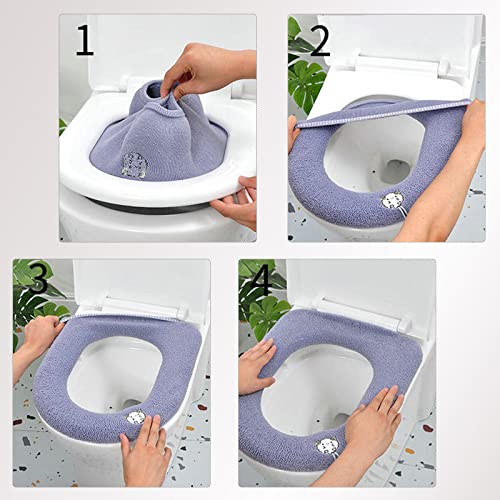 1

2

3

4